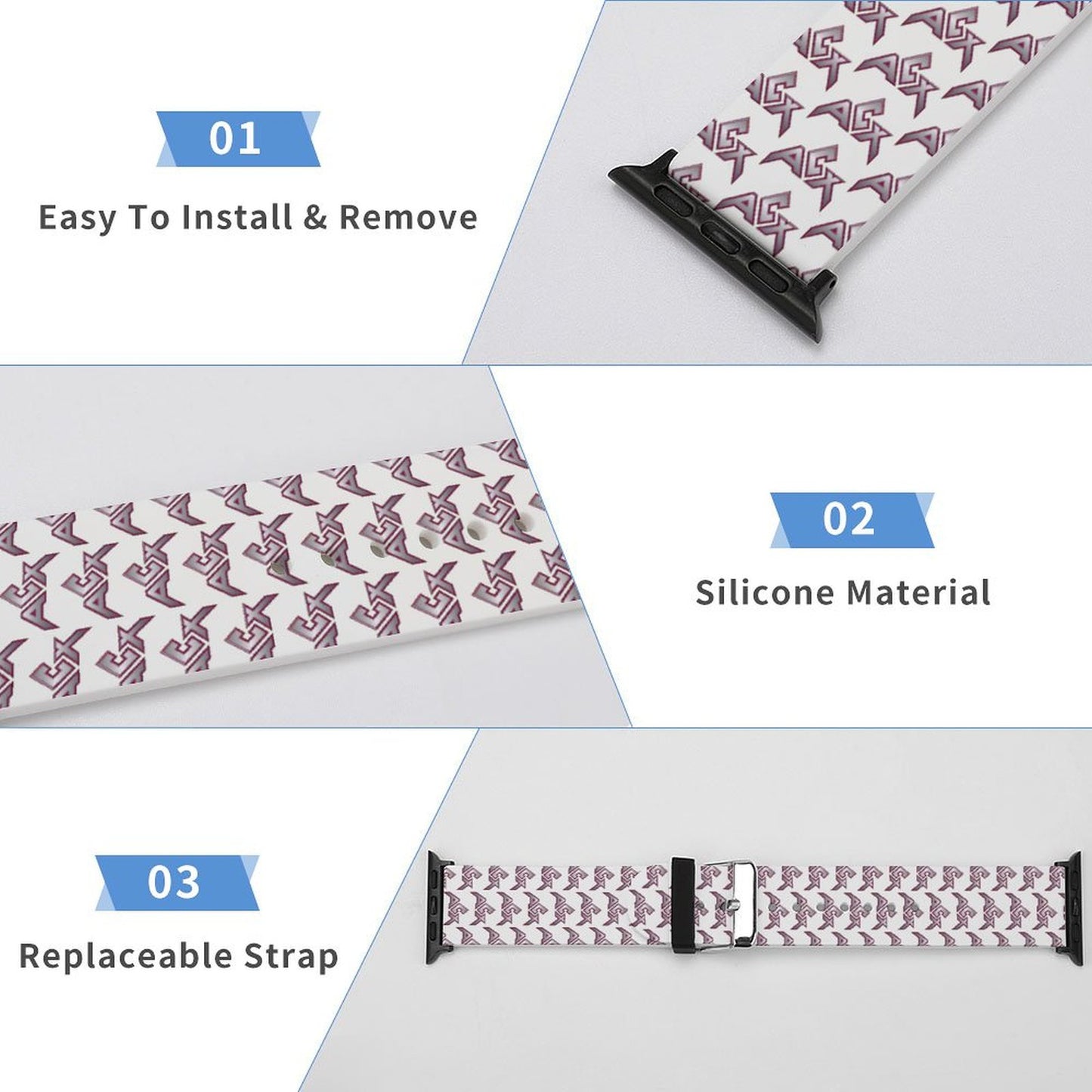 01

Easy To Install & Remove

02

Silicone Material

03

Replaceable Strap